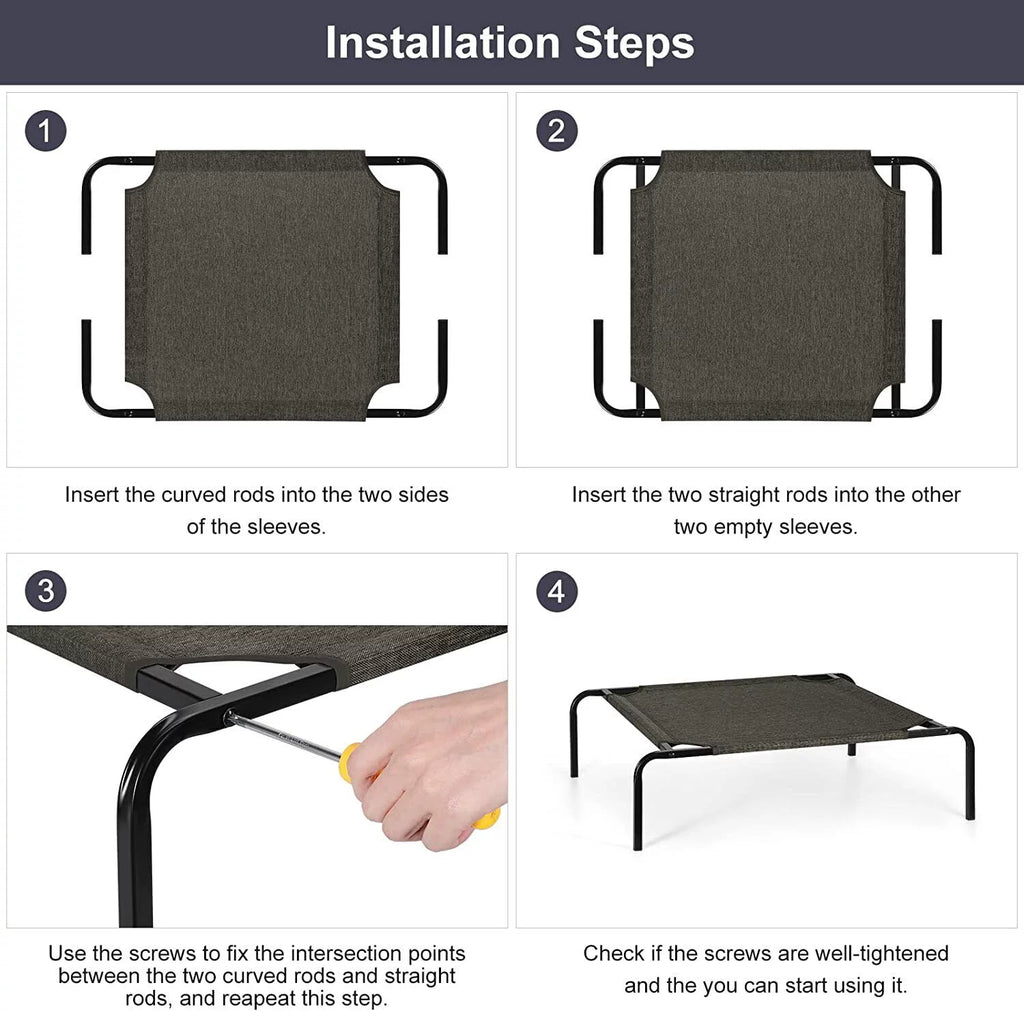 Installation Steps

1

Insert the curved rods into the two sides of the sleeves.

2

Insert the two straight rods into the other two empty sleeves.

3

Use the screws to fix the intersection points between the two curved rods and straight rods, and reapeat this step.

4

Check if the screws are well-tightened and the you can start using it.